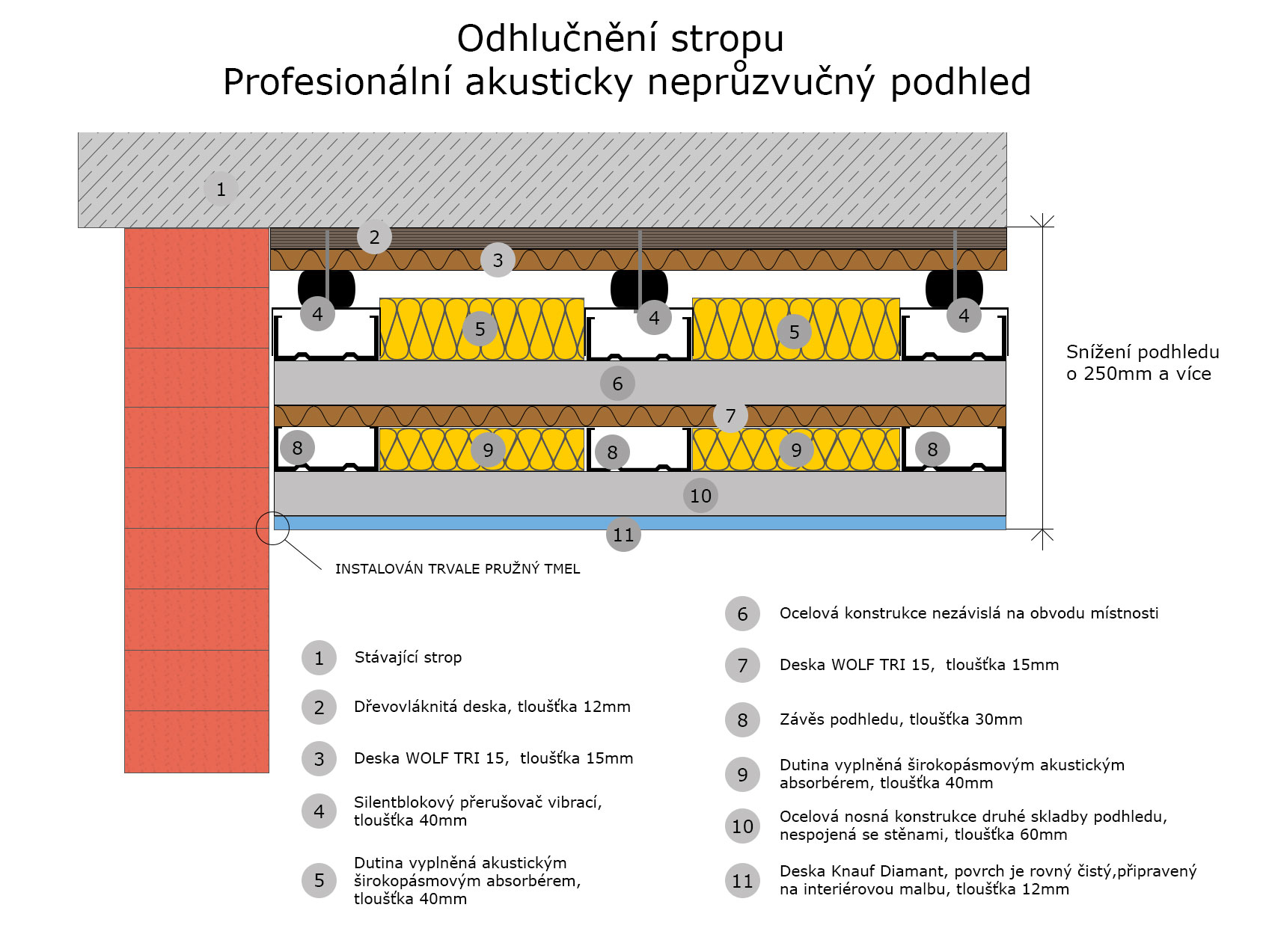 Odhlučnění stropu
Profesionální akusticky neprůzvučný podhled

1
2
3
4
5
4
5
4
6
7
8
9
8
9
8
10
11

Snížení podhledu o 250mm a více

INSTALOVÁN TRVALE PRUŽNÝ TMEL

1 Stávající strop

2 Dřevovláknitá deska, tloušťka 12mm

3 Deska WOLF TRI 15, tloušťka 15mm

4 Silentblokový přerušovač vibrací, tloušťka 40mm

5 Dutina vyplněná akustickým širokopásmovým absorbérem, tloušťka 40mm

6 Ocelová konstrukce nezávislá na obvodu místnosti

7 Deska WOLF TRI 15, tloušťka 15mm

8 Závěs podhledu, tloušťka 30mm

9 Dutina vyplněná širokopásmovým akustickým absorbérem, tloušťka 40mm

10 Ocelová nosná konstrukce druhé skladby podhledu, nespojená se stěnami, tloušťka 60mm

11 Deska Knauf Diamant, povrch je rovný čistý,připravený na interiérovou malbu, tloušťka 12mm